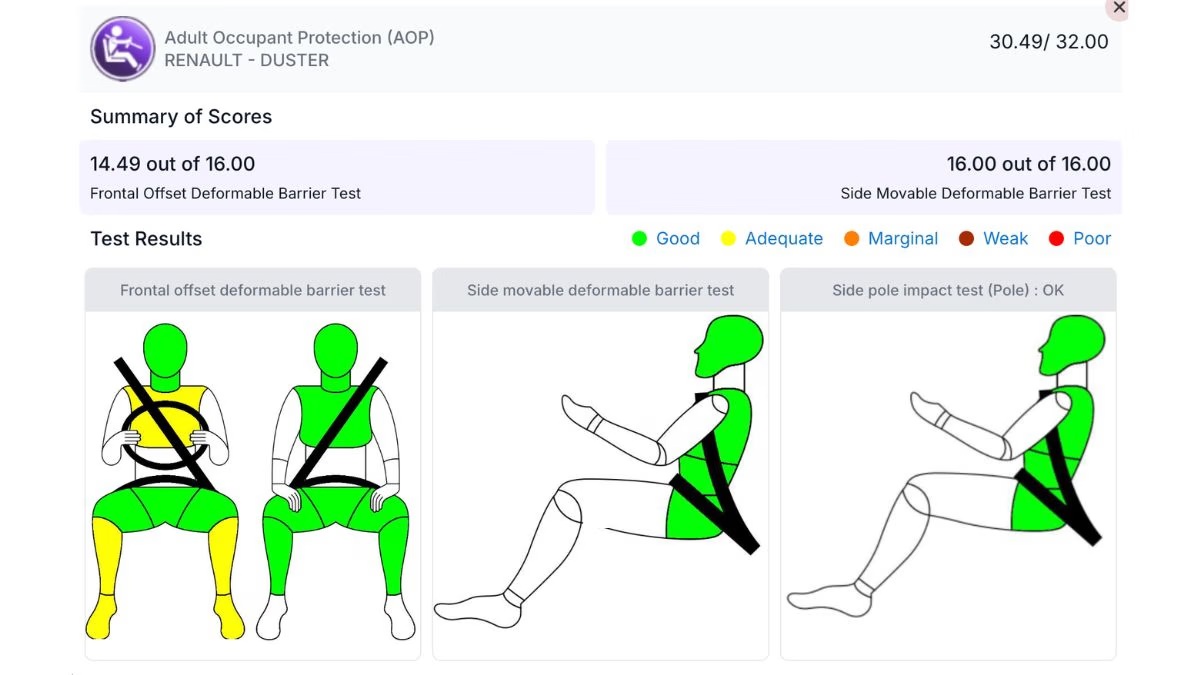 ×

Adult Occupant Protection (AOP)
RENAULT - DUSTER

30.49/ 32.00

Summary of Scores

14.49 out of 16.00
Frontal Offset Deformable Barrier Test

16.00 out of 16.00
Side Movable Deformable Barrier Test

Test Results

Good Adequate Marginal Weak Poor

Frontal offset deformable barrier test

Side movable deformable barrier test

Side pole impact test (Pole) : OK