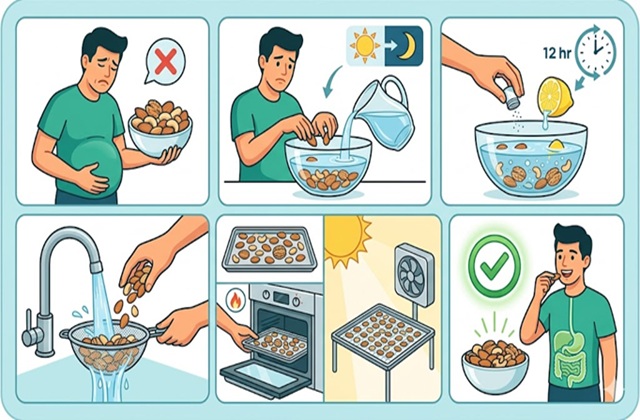 12 hr